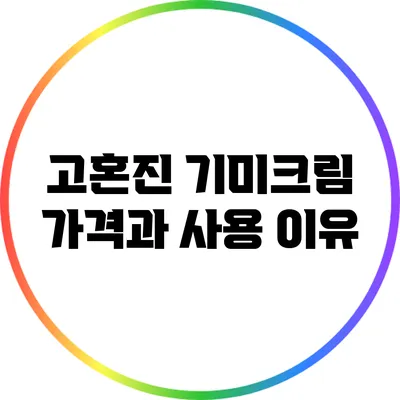 고혼진 기미크림
가격과 사용 이유