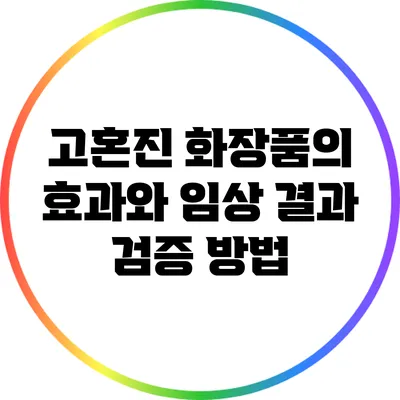 고혼진 화장품의 효과와 임상 결과 검증 방법