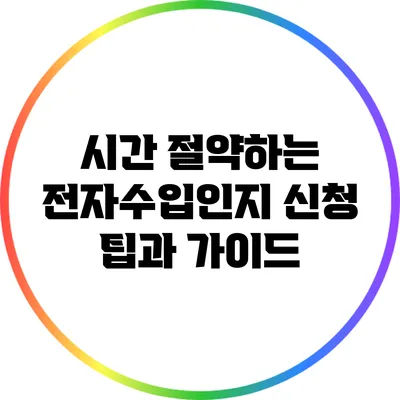 시간 절약하는 전자수입인지 신청 팁과 가이드