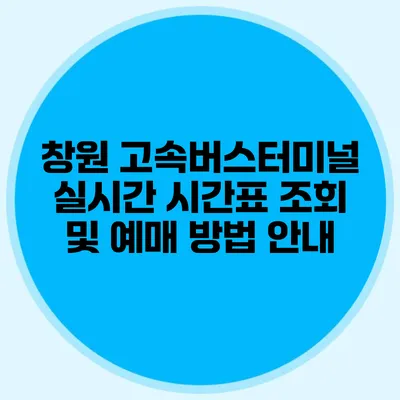 창원 고속버스터미널 실시간 시간표 조회 및 예매 방법 안내