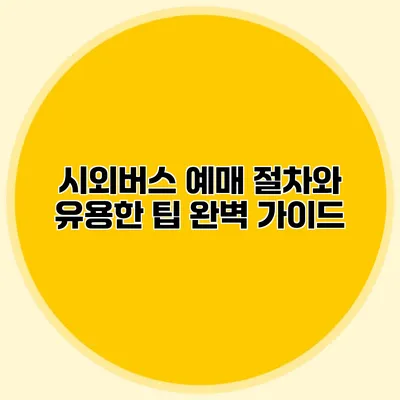 시외버스 예매 절차와 유용한 팁 완벽 가이드